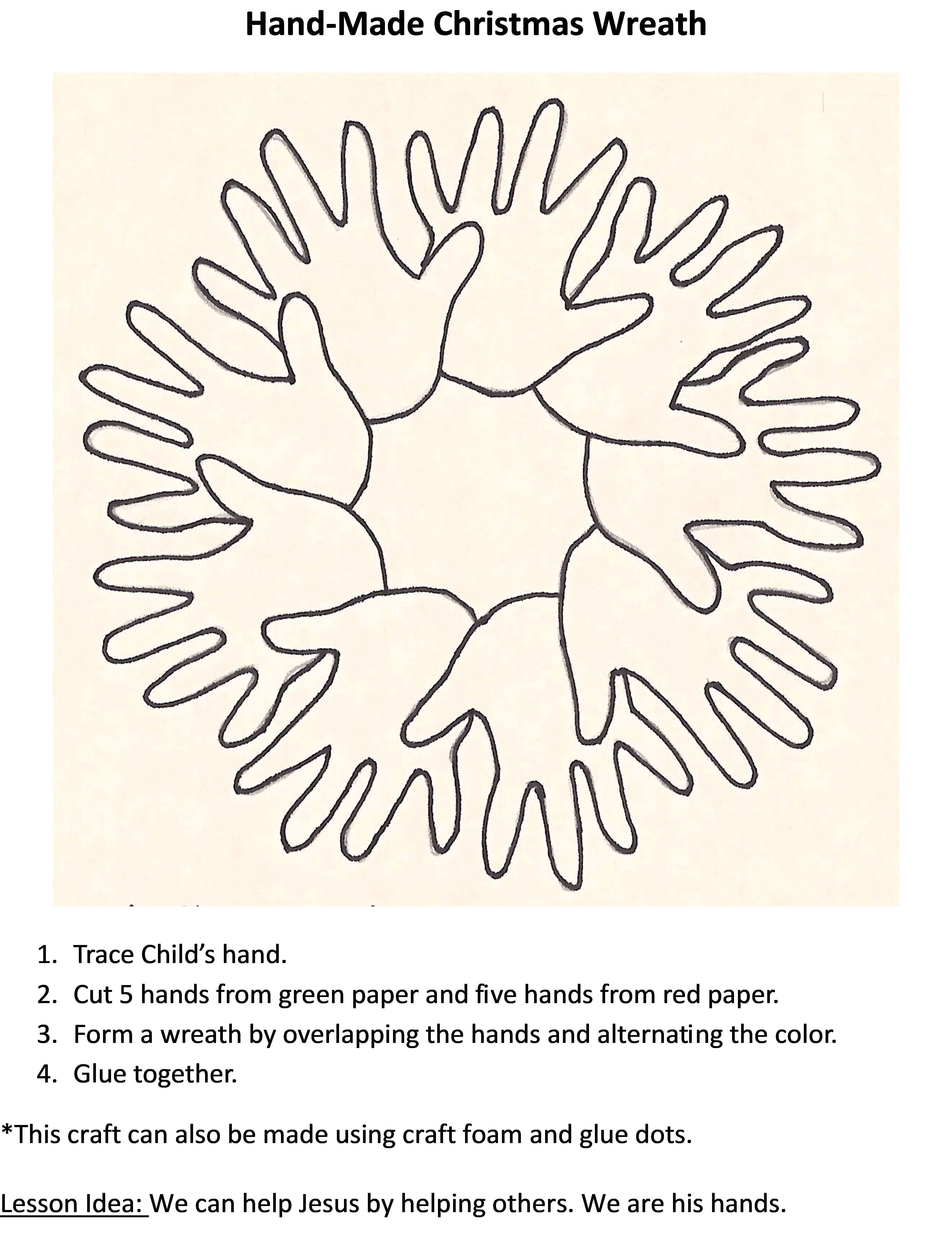 Hand-Made Christmas Wreath

1. Trace Child's hand.
2. Cut 5 hands from green paper and five hands from red paper.
3. Form a wreath by overlapping the hands and alternating the color.
4. Glue together.

*This craft can also be made using craft foam and glue dots.

Lesson Idea: We can help Jesus by helping others. We are his hands.